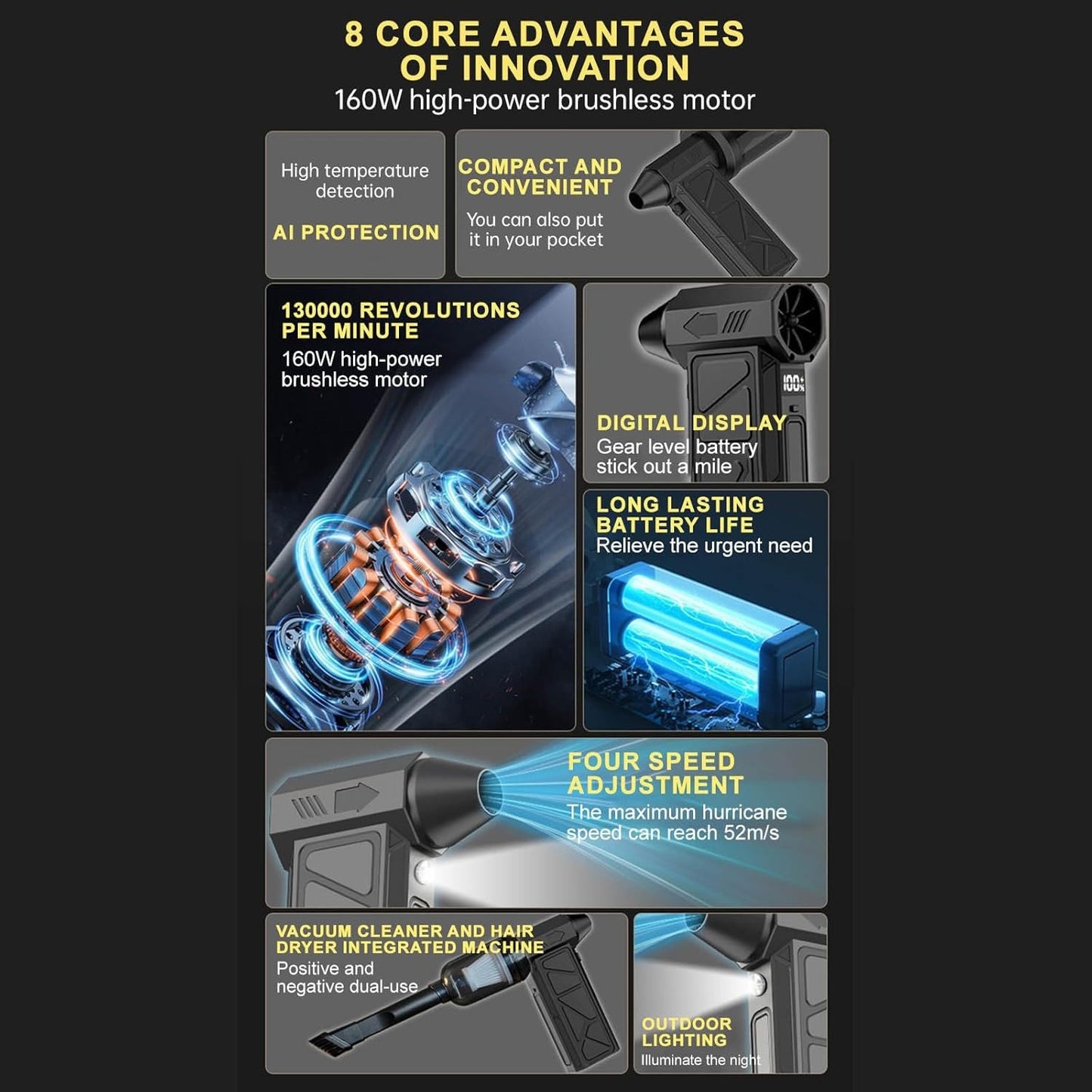 8 CORE ADVANTAGES OF INNOVATION
160W high-power brushless motor

High temperature detection

AI PROTECTION

COMPACT AND CONVENIENT
You can also put it in your pocket

130000 REVOLUTIONS PER MINUTE
160W high-power brushless motor

100%

DIGITAL DISPLAY
Gear level battery stick out a mile

LONG LASTING BATTERY LIFE
Relieve the urgent need

FOUR SPEED ADJUSTMENT
The maximum hurricane speed can reach 52m/s

VACUUM CLEANER AND HAIR DRYER INTEGRATED MACHINE
Positive and negative dual-use

OUTDOOR LIGHTING
Illuminate the night